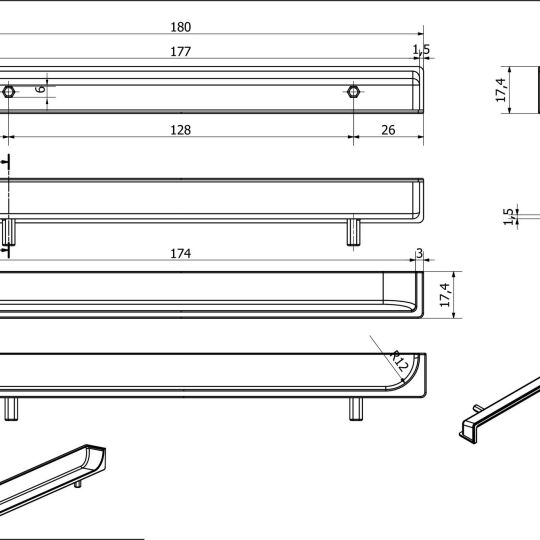 180
177
1,5
6
17,4
128
26
1,5
174
3
17,4
R12